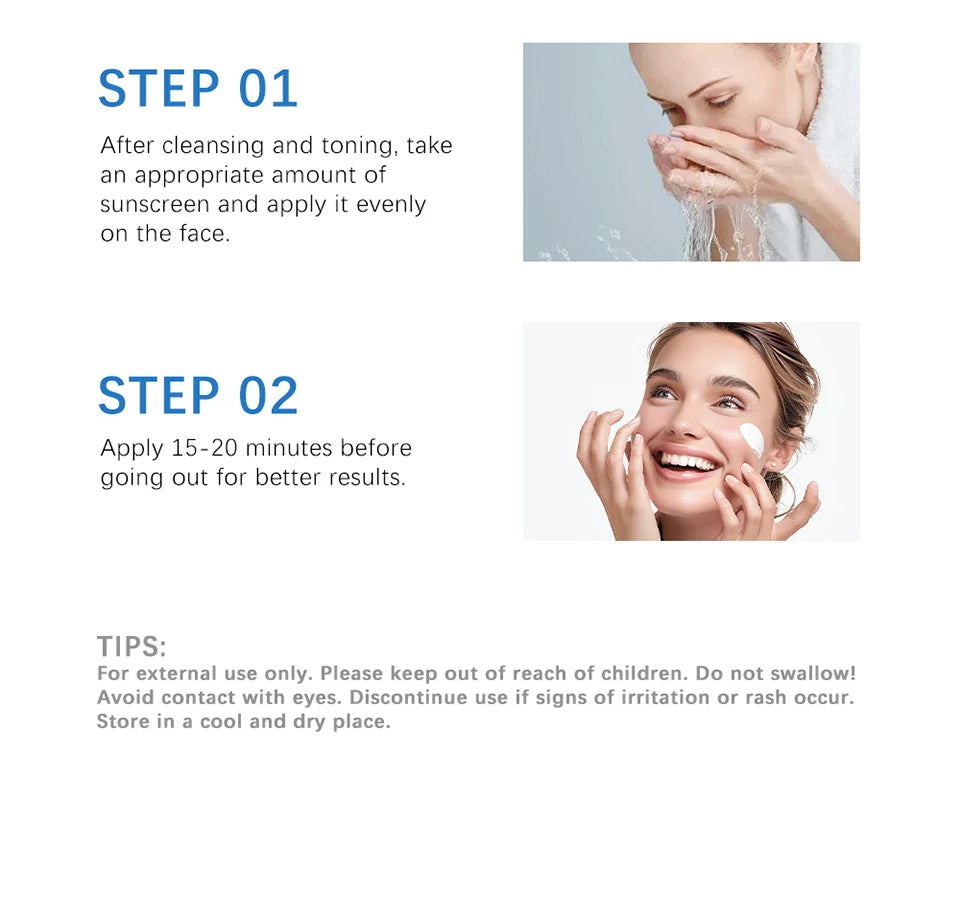 STEP 01

After cleansing and toning, take an appropriate amount of sunscreen and apply it evenly on the face.

STEP 02

Apply 15-20 minutes before going out for better results.

TIPS:
For external use only. Please keep out of reach of children. Do not swallow! Avoid contact with eyes. Discontinue use if signs of irritation or rash occur. Store in a cool and dry place.