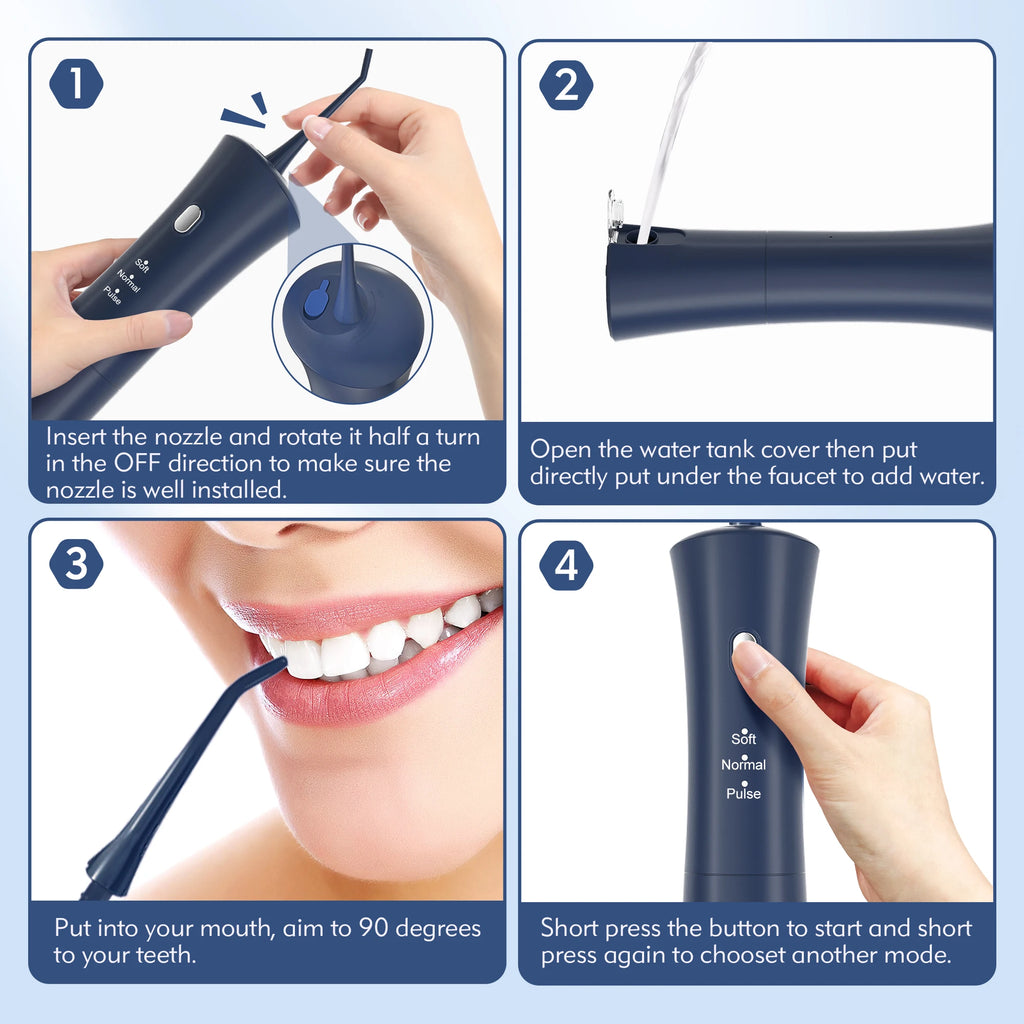 1

Soft
Normal
Pulse

Insert the nozzle and rotate it half a turn in the OFF direction to make sure the nozzle is well installed.

2

Open the water tank cover then put directly put under the faucet to add water.

3

Put into your mouth, aim to 90 degrees to your teeth.

4

Soft
Normal
Pulse

Short press the button to start and short press again to chooset another mode.